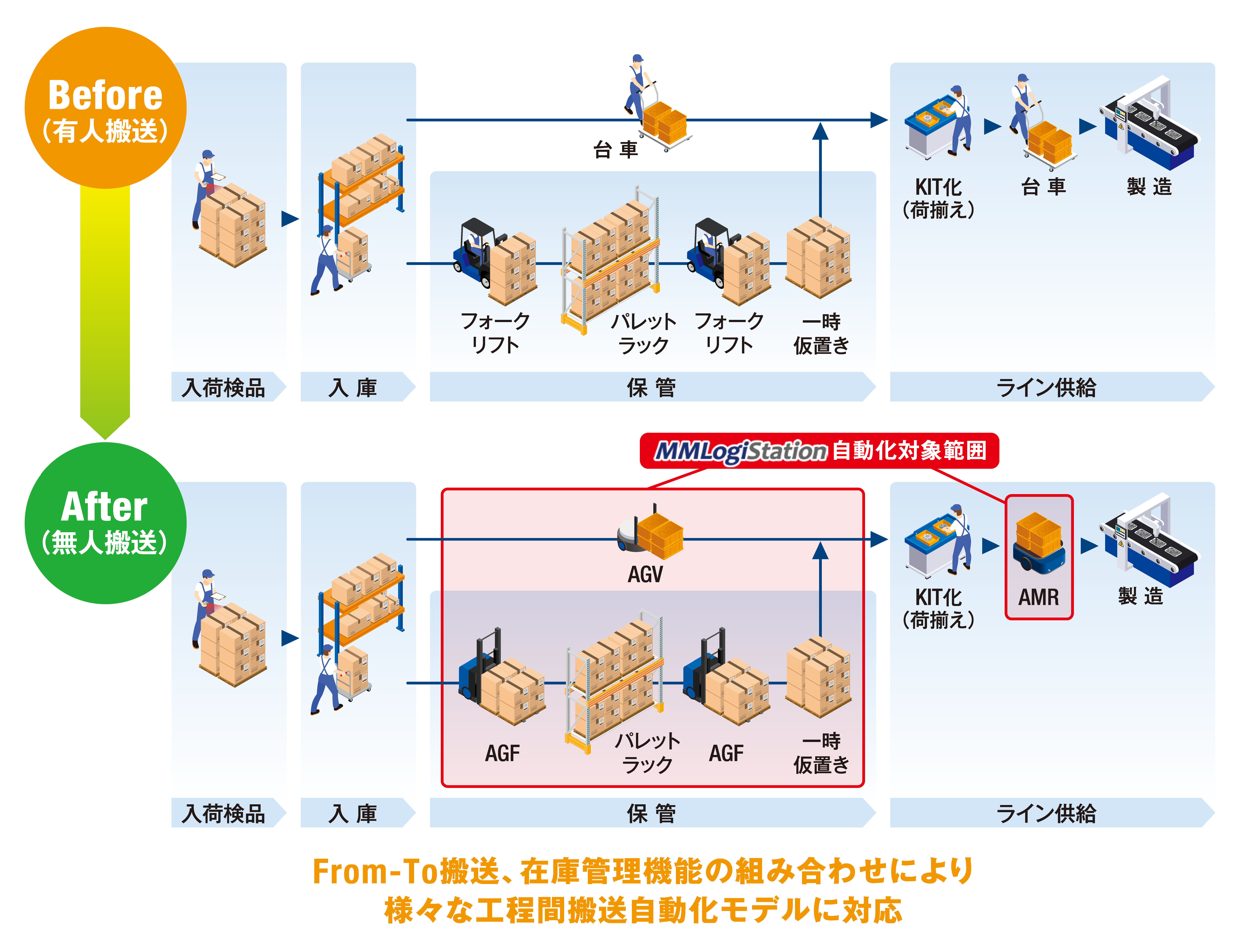 Before
（有人搬送）

台 車

KIT化
（荷揃え）

台 車

製 造

フォーク
リフト

パレット
ラック

フォーク
リフト

一時
仮置き

入荷検品

入 庫

保 管

ライン供給

MMLogiStation 自動化対象範囲

After
（無人搬送）

AGV

KIT化
（荷揃え）

AMR

製 造

AGF

パレット
ラック

AGF

一時
仮置き

入荷検品

入 庫

保 管

ライン供給

From-To搬送、在庫管理機能の組み合わせにより
様々な工程間搬送自動化モデルに対応